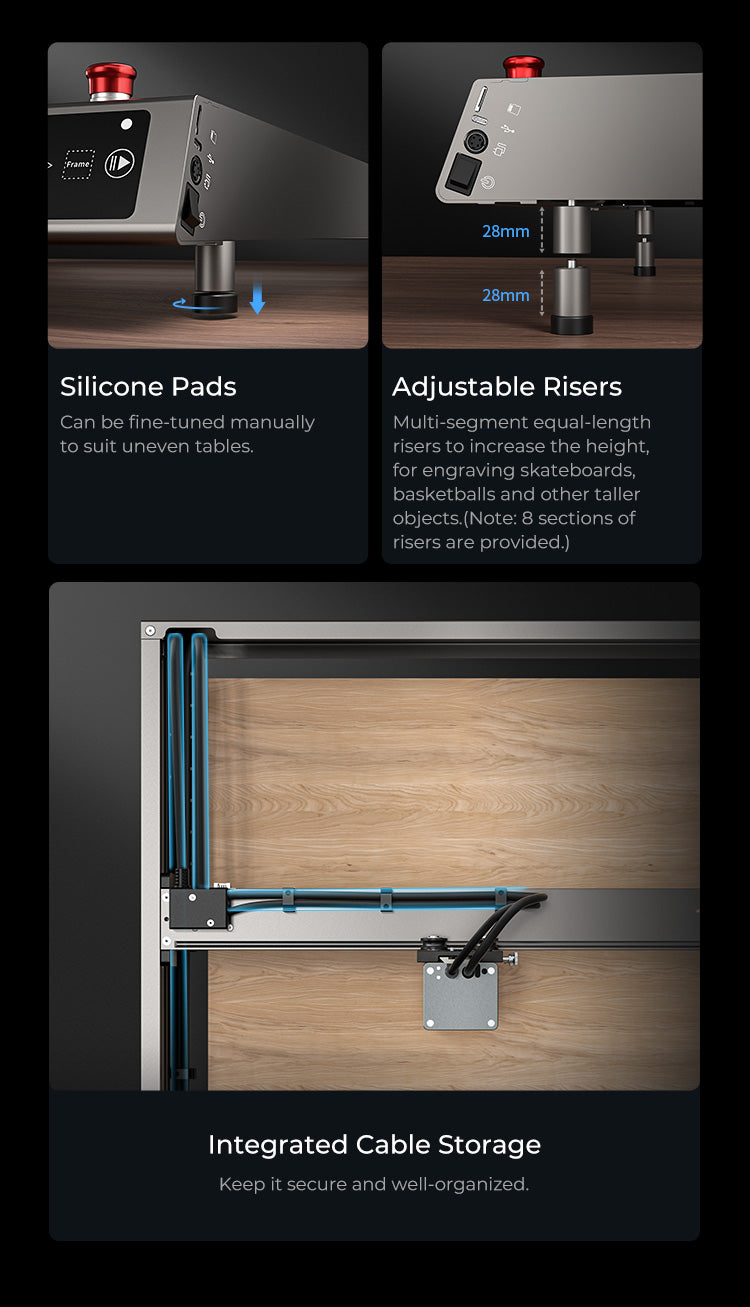 Frame

Silicone Pads

Can be fine-tuned manually to suit uneven tables.

28mm

28mm

Adjustable Risers

Multi-segment equal-length risers to increase the height, for engraving skateboards, basketballs and other taller objects.(Note: 8 sections of risers are provided.)

Integrated Cable Storage

Keep it secure and well-organized.