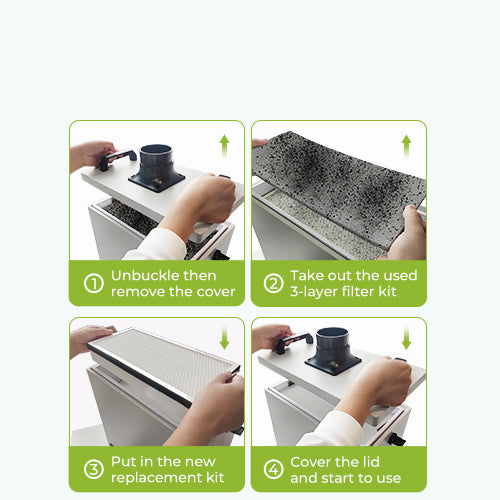 ① Unbuckle then remove the cover

② Take out the used 3-layer filter kit

③ Put in the new replacement kit

④ Cover the lid and start to use